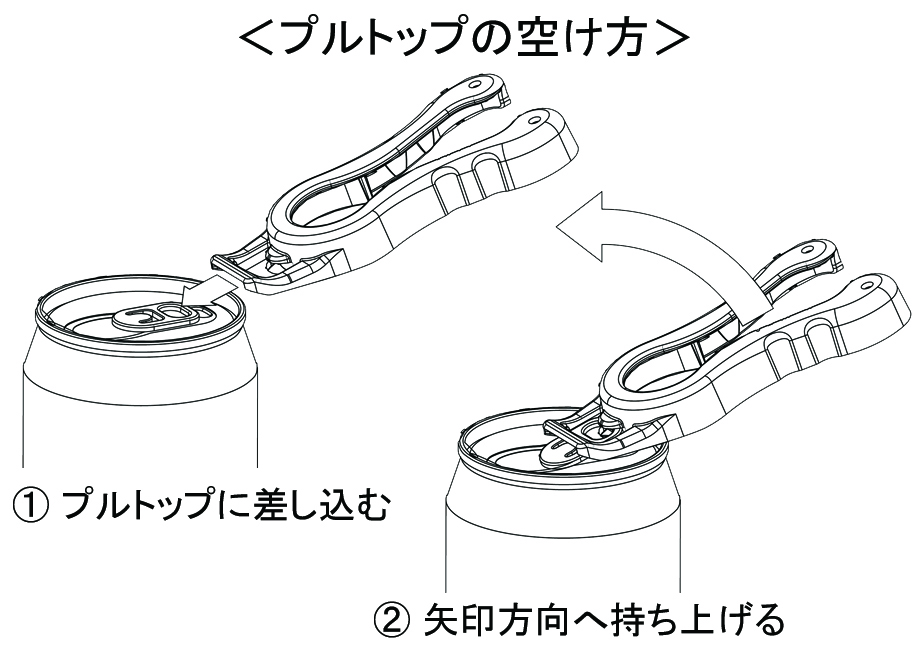 ＜プルトップの空け方＞

① プルトップに差し込む

② 矢印方向へ持ち上げる