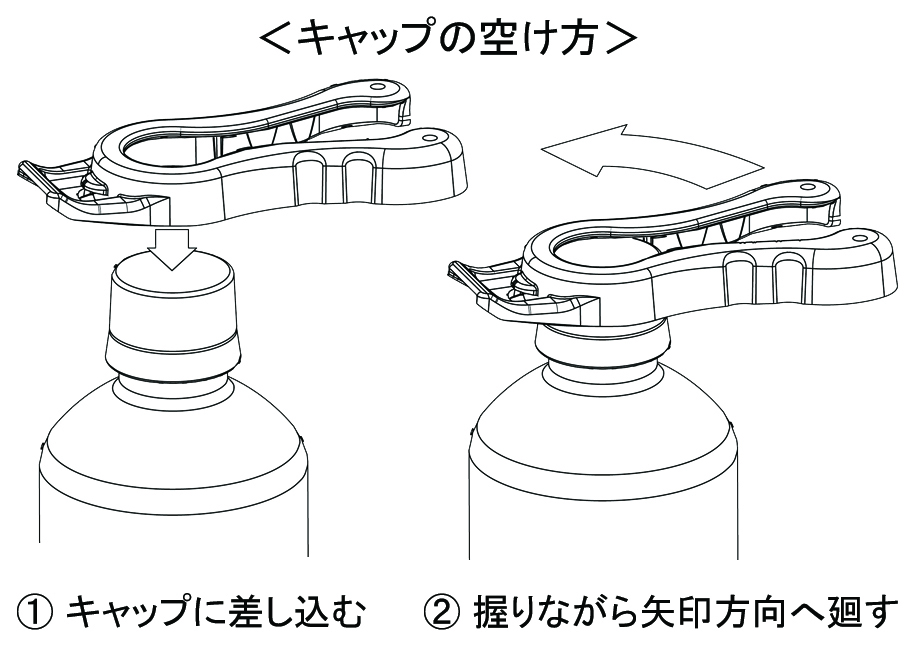 <キャップの空け方>

① キャップに差し込む

② 握りながら矢印方向へ廻す