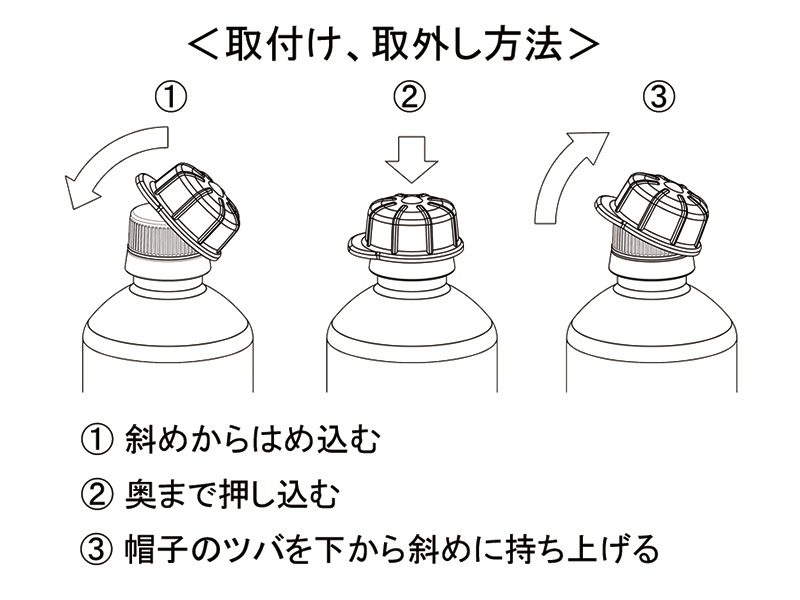 ＜取付け、取外し方法＞

①

②

③

① 斜めからはめ込む

② 奥まで押し込む

③ 帽子のツバを下から斜めに持ち上げる